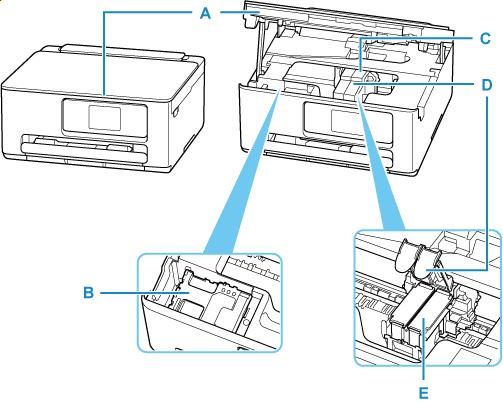 A
C
D
B
E